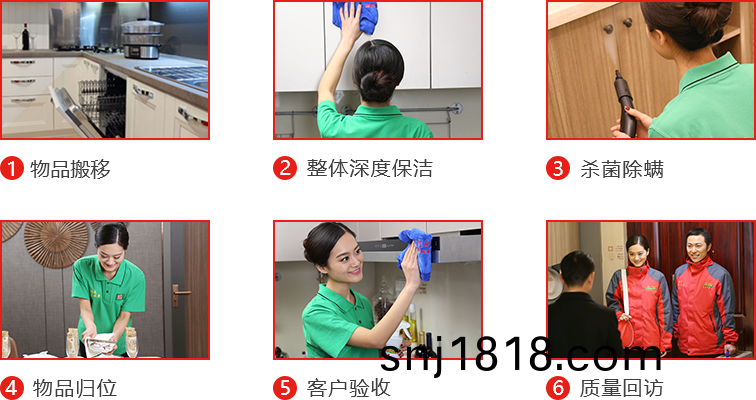 1 物品搬移

2 整体深度保洁

3 杀菌除螨

4 物品归位

5 客户验收

6 质量回访

snj1818.com