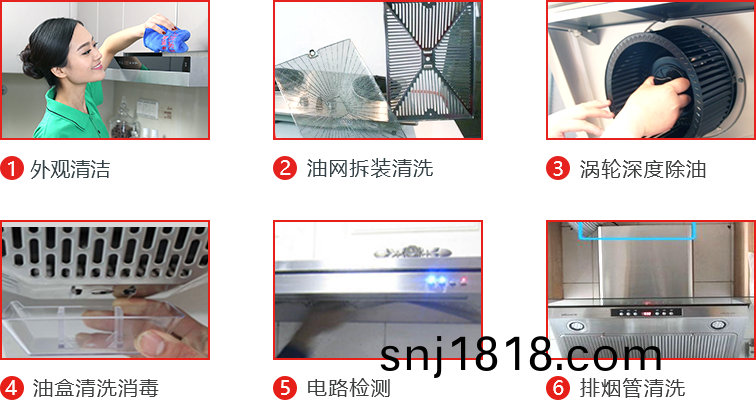 1 外观清洁

2 油网拆装清洗

3 涡轮深度除油

4 油盒清洗消毒

5 电路检测

6 排烟管清洗

snj1818.com